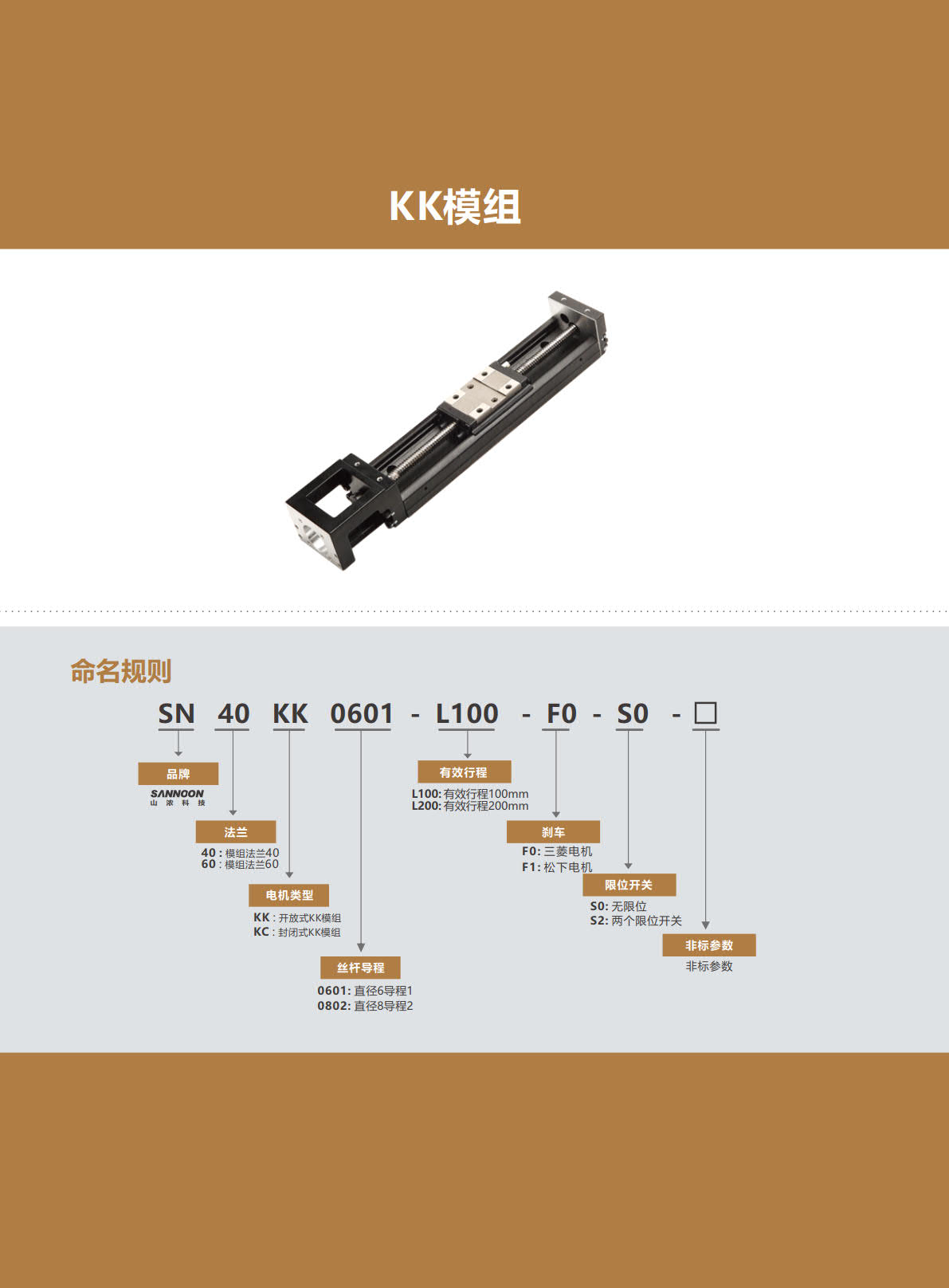 KK模组

命名规则

SN 40 KK 0601 - L100 - F0 - S0 - □

品牌
SANNOON
山 浓 科 技

法兰
40 : 模组法兰40
60 : 模组法兰60

电机类型
KK : 开放式KK模组
KC : 封闭式KK模组

丝杆导程
0601: 直径6导程1
0802: 直径8导程2

有效行程
L100: 有效行程100mm
L200: 有效行程200mm

刹车
F0: 三菱电机
F1: 松下电机

限位开关
S0: 无限位
S2: 两个限位开关

非标参数
非标参数